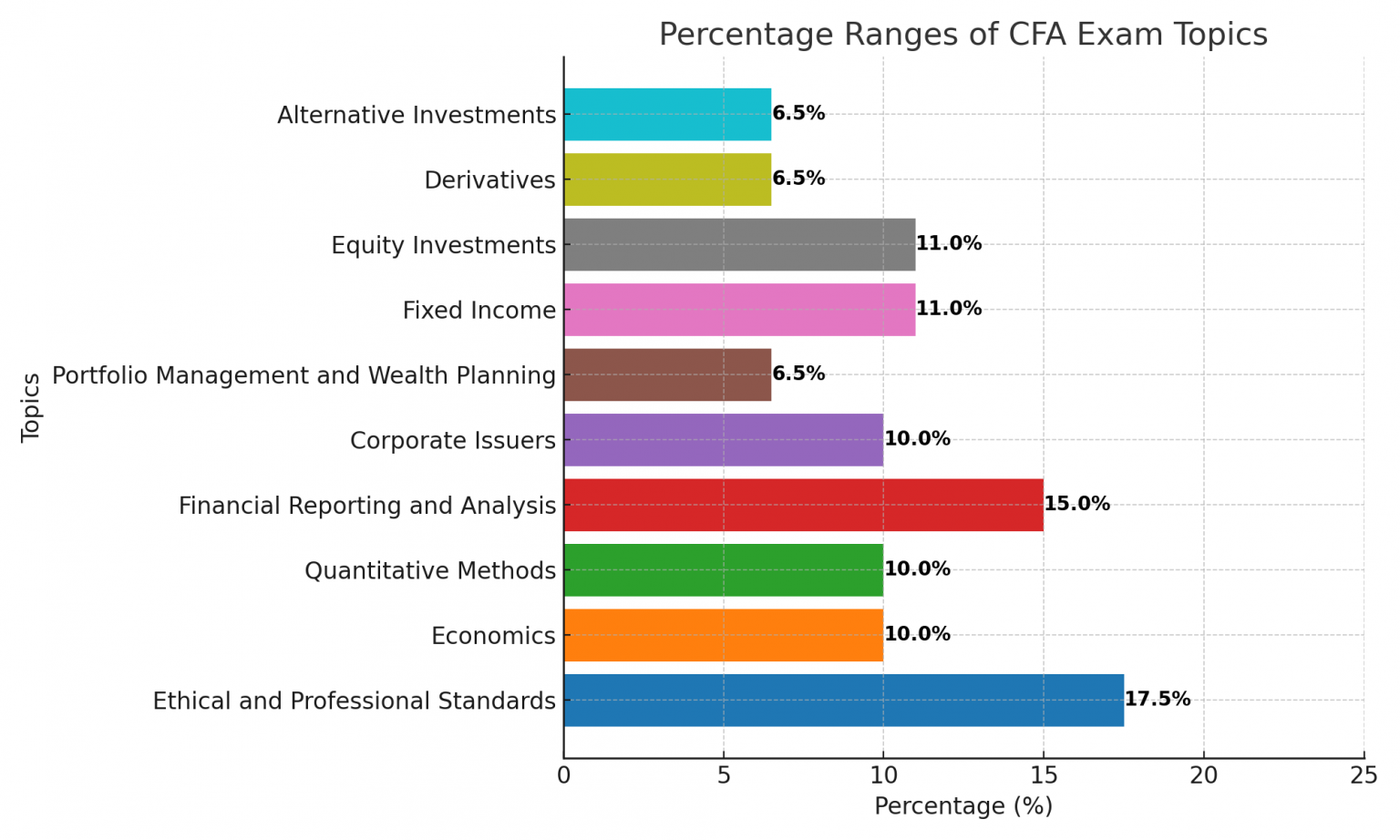 Percentage Ranges of CFA Exam Topics

Topics

Alternative Investments 6.5%
Derivatives 6.5%
Equity Investments 11.0%
Fixed Income 11.0%
Portfolio Management and Wealth Planning 6.5%
Corporate Issuers 10.0%
Financial Reporting and Analysis 15.0%
Quantitative Methods 10.0%
Economics 10.0%
Ethical and Professional Standards 17.5%

0 5 10 15 20 25

Percentage (%)