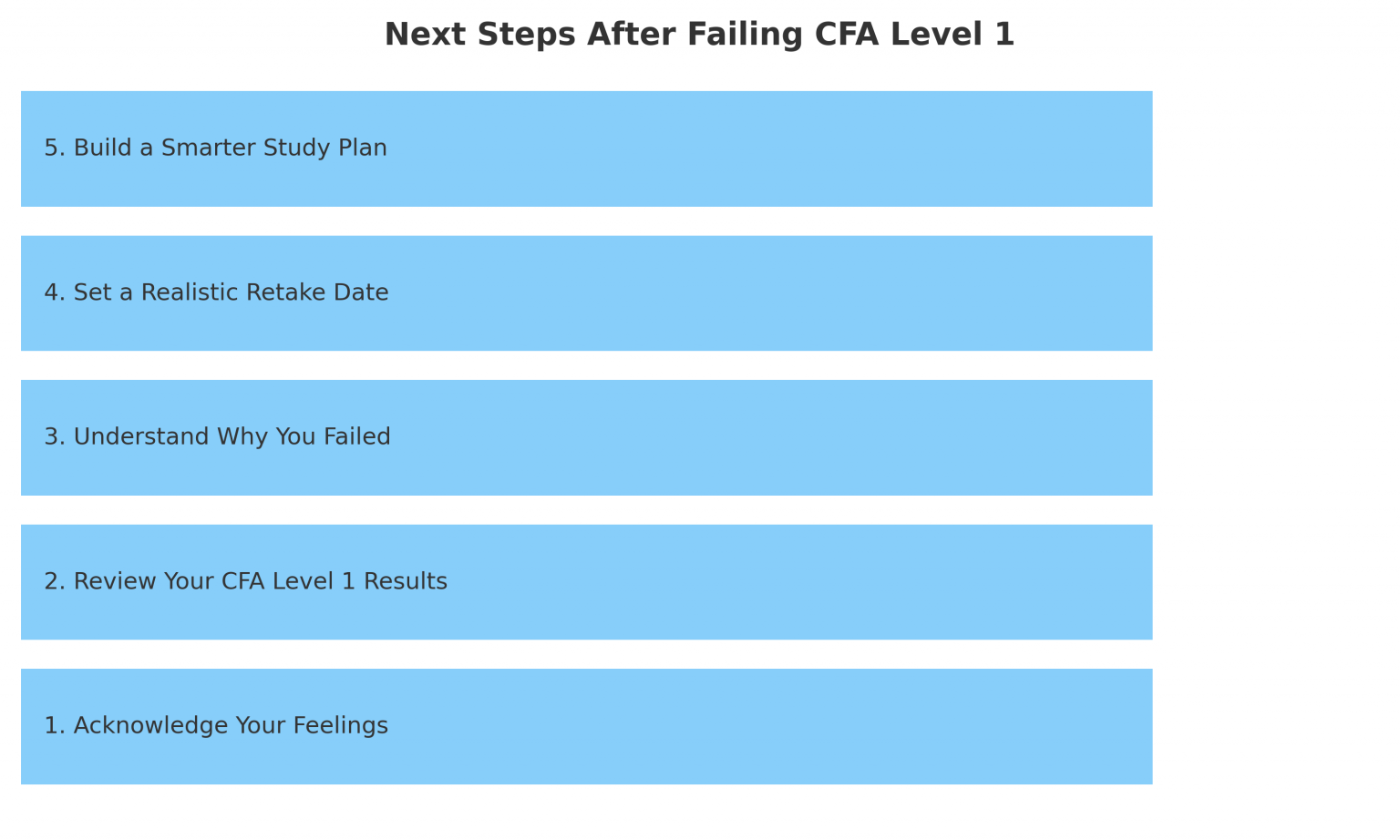 Next Steps After Failing CFA Level 1

5. Build a Smarter Study Plan

4. Set a Realistic Retake Date

3. Understand Why You Failed

2. Review Your CFA Level 1 Results

1. Acknowledge Your Feelings