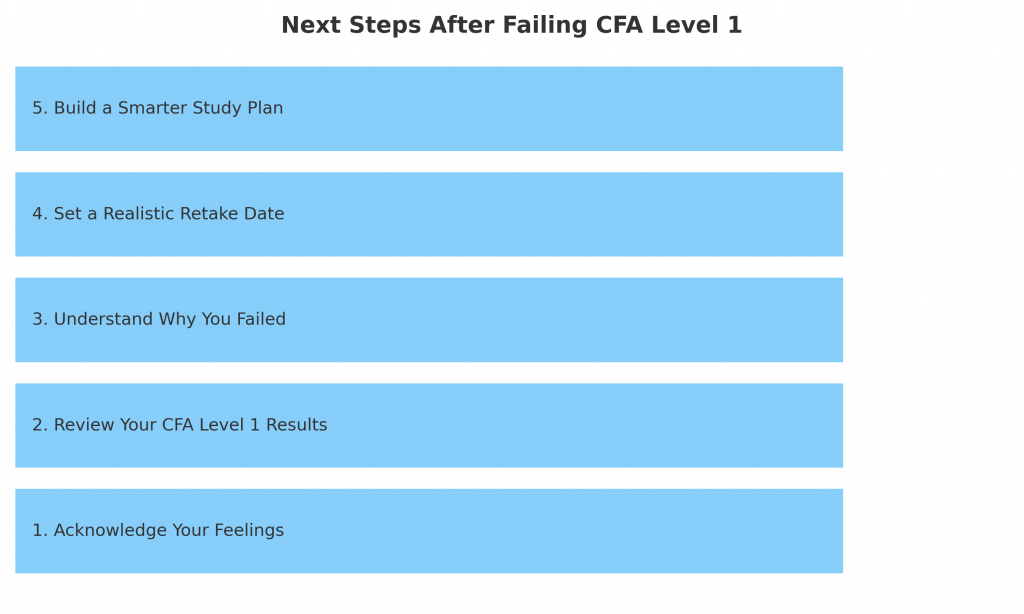 Next Steps After Failing CFA Level 1

5. Build a Smarter Study Plan

4. Set a Realistic Retake Date

3. Understand Why You Failed

2. Review Your CFA Level 1 Results

1. Acknowledge Your Feelings